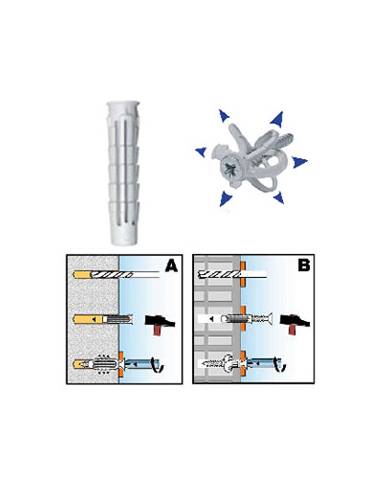 A

B