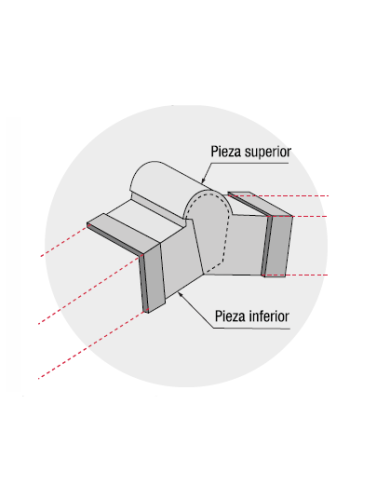 Pieza superior

Pieza inferior