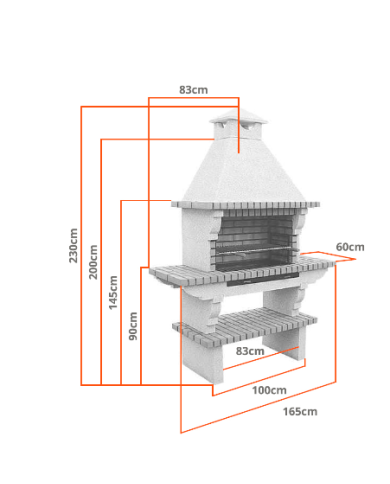 83cm
230cm
200cm
145cm
90cm
60cm
83cm
100cm
165cm