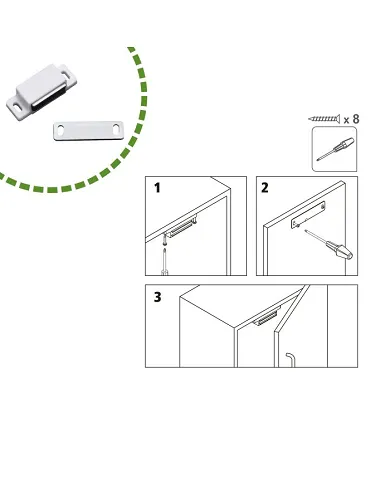 x 8

1

2

3