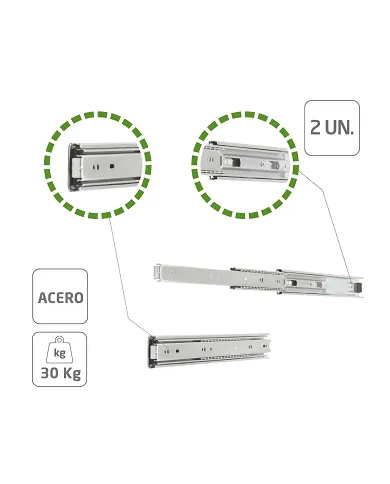 2 UN.

ACERO

kg
30 Kg