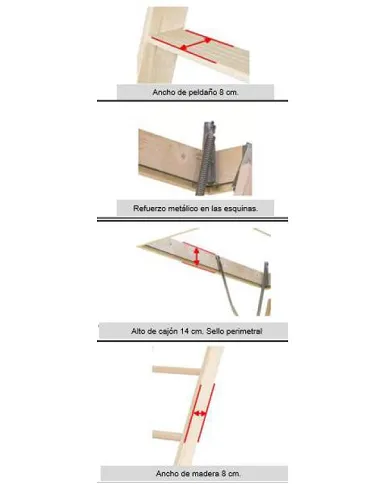 Ancho de peldaño 8 cm.

Refuerzo metálico en las esquinas.

Alto de cajón 14 cm. Sello perimetral

Ancho de madera 8 cm.